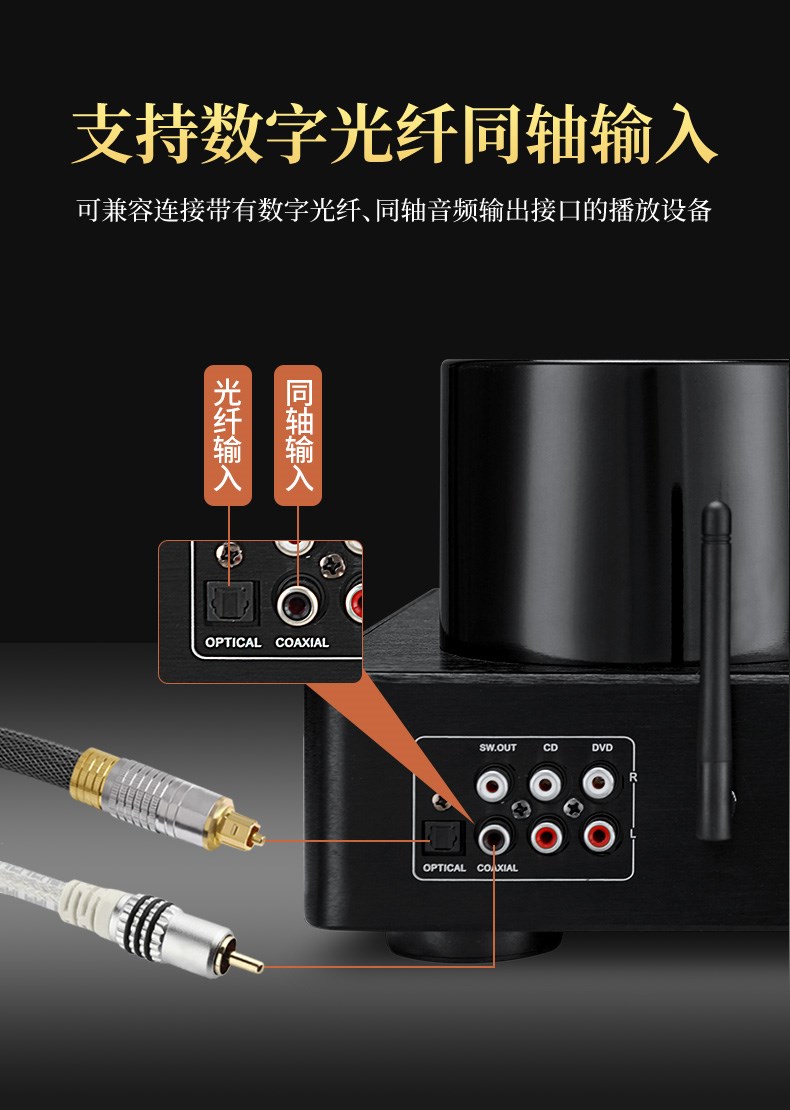 支持数字光纤同轴输入

可兼容连接带有数字光纤、同轴音频输出接口的播放设备

光纤输入

同轴输入

OPTICAL COAXIAL

SW.OUT CD DVD

R

L

OPTICAL COAXIAL